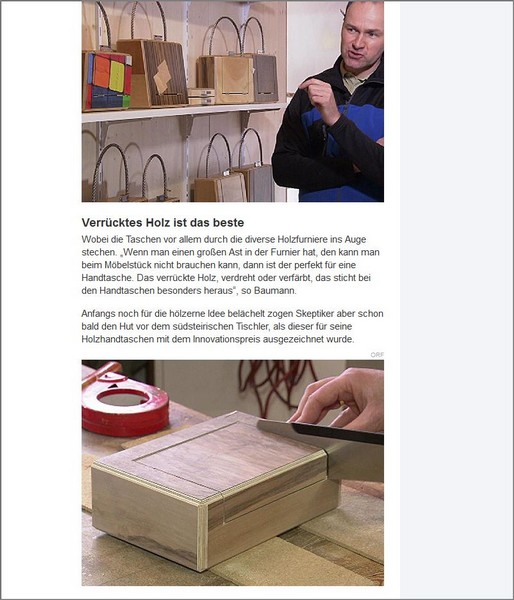 Verrücktes Holz ist das beste

Wobei die Taschen vor allem durch die diverse Holzfurniere ins Auge stechen. „Wenn man einen großen Ast in der Furnier hat, den kann man beim Möbelstück nicht brauchen kann, dann ist der perfekt für eine Handtasche. Das verrückte Holz, verdreht oder verfärbt, das sticht bei den Handtaschen besonders heraus“, so Baumann.

Anfangs noch für die hölzerne Idee belächelt zogen Skeptiker aber schon bald den Hut vor dem südsteirischen Tischler, als dieser für seine Holzhandtaschen mit dem Innovationspreis ausgezeichnet wurde.

ORF